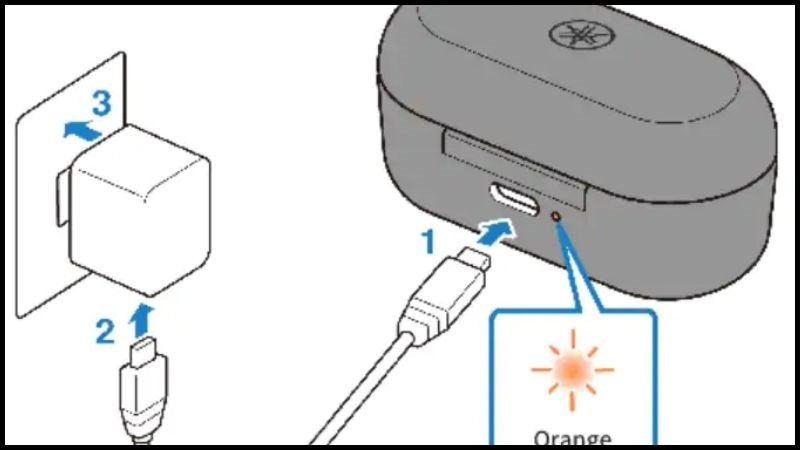 3

2

1

Orange