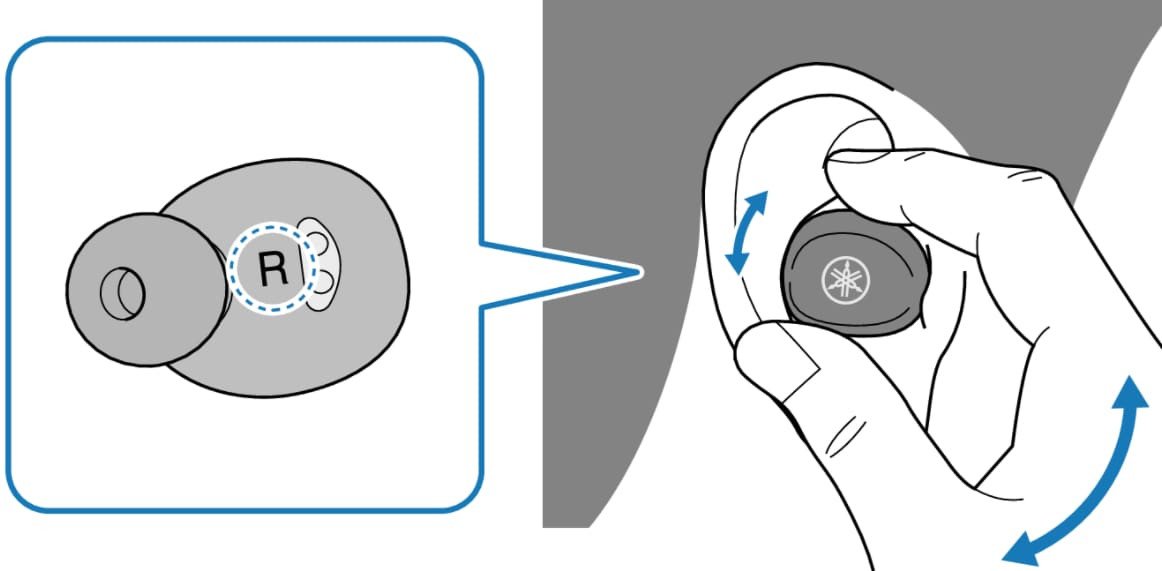 R